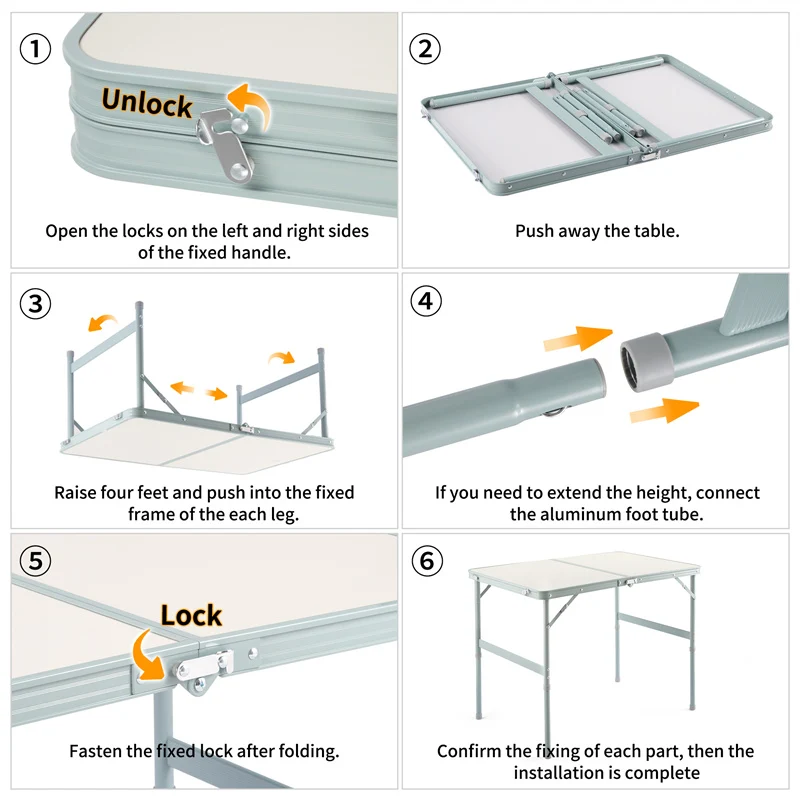 ①

Unlock

Open the locks on the left and right sides of the fixed handle.

②

Push away the table.

③

Raise four feet and push into the fixed frame of the each leg.

④

If you need to extend the height, connect the aluminum foot tube.

⑤

Lock

Fasten the fixed lock after folding.

⑥

Confirm the fixing of each part, then the installation is complete